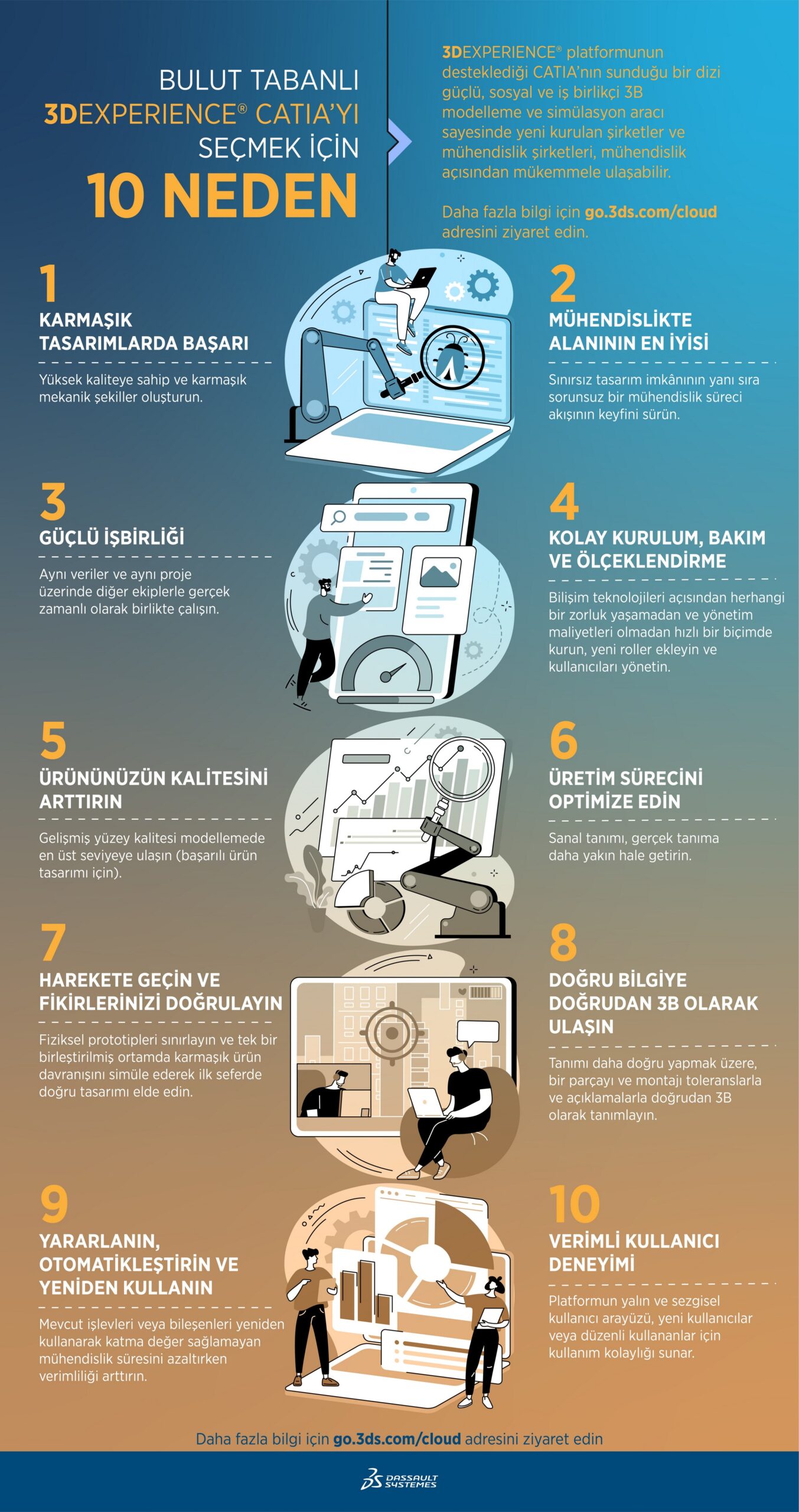 BULUT TABANLI 3DEXPERIENCE® CATIA'YI SEÇMEK İÇİN

10 NEDEN

3DEXPERIENCE® platformunun desteklediği CATIA'nın sunduğu bir dizi güçlü, sosyal ve iş birlikçi 3B modelleme ve simülasyon aracı sayesinde yeni kurulan şirketler ve mühendislik şirketleri, mühendislik açısından mükemmele ulaşabilir.

Daha fazla bilgi için go.3ds.com/cloud adresini ziyaret edin.

1

KARMAŞIK TASARIMLARDA BAŞARI

Yüksek kaliteye sahip ve karmaşık mekanik şekiller oluşturun.

2

MÜHENDİSLİKTE ALANININ EN İYİSİ

Sınırsız tasarım imkânının yanı sıra sorunsuz bir mühendislik süreci akışının keyfini sürün.

3

GÜÇLÜ İŞBİRLİĞİ

Aynı veriler ve aynı proje üzerinde diğer ekiplerle gerçek zamanlı olarak birlikte çalışın.

4

KOLAY KURULUM, BAKIM VE ÖLÇEKLENDİRME

Bilişim teknolojileri açısından herhangi bir zorluk yaşamadan ve yönetim maliyetleri olmadan hızlı bir biçimde kurun, yeni roller ekleyin ve kullanıcıları yönetin.

5

ÜRÜNÜNÜZÜN KALİTESİNİ ARTTIRIN

Gelişmiş yüzey kalitesi modellemede en üst seviyeye ulaşın (başarılı ürün tasarımı için).

6

ÜRETİM SÜRECİNİ OPTİMİZE EDİN

Sanal tanımı, gerçek tanıma daha yakın hale getirin.

7

HAREKETE GEÇİN VE FİKİRLERİNİZİ DOĞRULAYIN

Fiziksel prototipleri sınırlayın ve tek bir birleştirilmiş ortamda karmaşık ürün davranışını simüle ederek ilk seferde doğru tasarımı elde edin.

8

DOĞRU BİLGİYE DOĞRUDAN 3B OLARAK ULAŞIN

Tanımı daha doğru yapmak üzere, bir parçayı ve montajı toleranslarla ve açıklamalarla doğrudan 3B olarak tanımlayın.

9

YARARLANIN, OTOMATİKLEŞTİRİN VE YENİDEN KULLANIN

Mevcut işlevleri veya bileşenleri yeniden kullanarak katma değer sağlamayan mühendislik süresini azaltırken verimliliği arttırın.

10

VERİMLİ KULLANICI DENEYİMİ

Platformun yalın ve sezgisel kullanıcı arayüzü, yeni kullanıcılar veya düzenli kullananlar için kullanım kolaylığı sunar.

Daha fazla bilgi için go.3ds.com/cloud adresini ziyaret edin

DASSAULT SYSTEMES